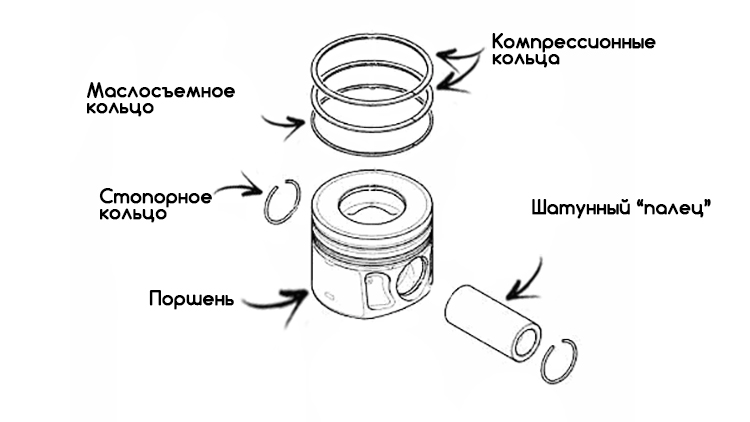 Компрессионные кольца

Маслосъемное кольцо

Стопорное кольцо

Шатунный "палец"

Поршень