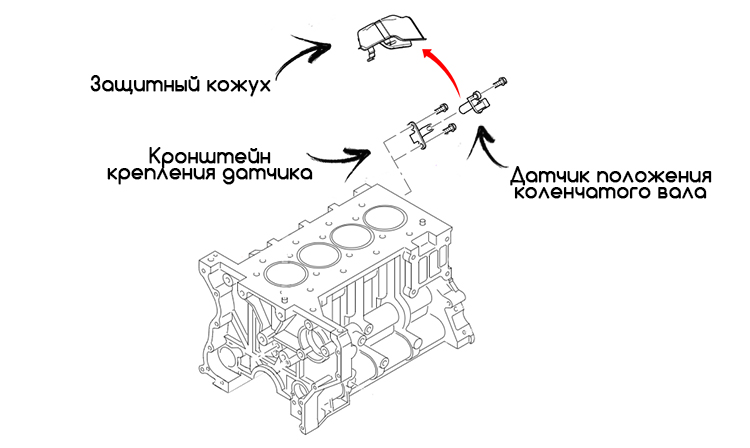 Защитный кожух

Кронштейн крепления датчика

Датчик положения коленчатого вала